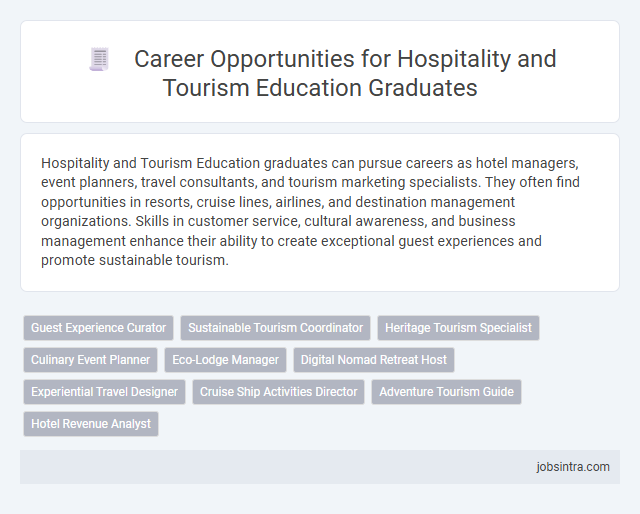 Career Opportunities for Hospitality and Tourism Education Graduates

Hospitality and Tourism Education graduates can pursue careers as hotel managers, event planners, travel consultants, and tourism marketing specialists. They often find opportunities in resorts, cruise lines, airlines, and destination management organizations. Skills in customer service, cultural awareness, and business management enhance their ability to create exceptional guest experiences and promote sustainable tourism.

Guest Experience Curator
Sustainable Tourism Coordinator
Heritage Tourism Specialist
Culinary Event Planner
Eco-Lodge Manager
Digital Nomad Retreat Host
Experiential Travel Designer
Cruise Ship Activities Director
Adventure Tourism Guide
Hotel Revenue Analyst

jobsintra.com