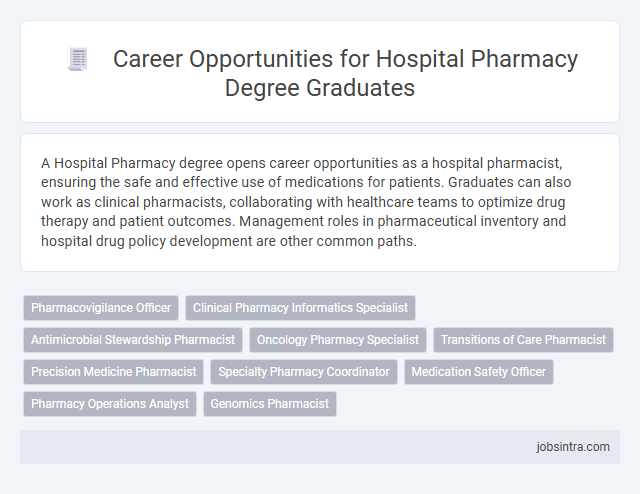 Career Opportunities for Hospital Pharmacy Degree Graduates

A Hospital Pharmacy degree opens career opportunities as a hospital pharmacist, ensuring the safe and effective use of medications for patients. Graduates can also work as clinical pharmacists, collaborating with healthcare teams to optimize drug therapy and patient outcomes. Management roles in pharmaceutical inventory and hospital drug policy development are other common paths.

Pharmacovigilance Officer
Clinical Pharmacy Informatics Specialist
Antimicrobial Stewardship Pharmacist
Oncology Pharmacy Specialist
Transitions of Care Pharmacist
Precision Medicine Pharmacist
Specialty Pharmacy Coordinator
Medication Safety Officer
Pharmacy Operations Analyst
Genomics Pharmacist

jobsintra.com