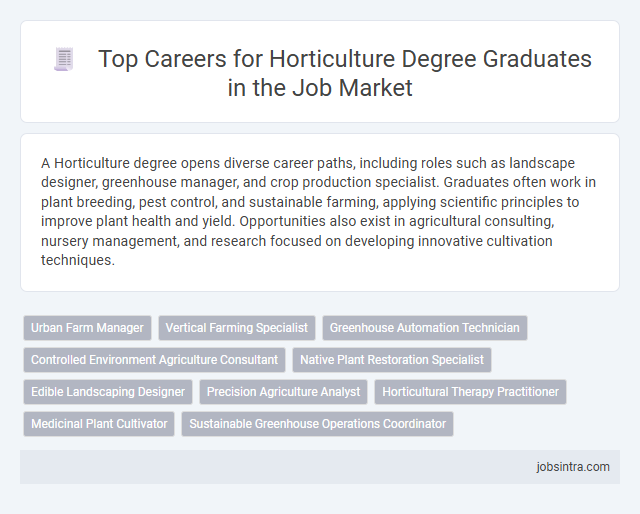 Top Careers for Horticulture Degree Graduates in the Job Market

A Horticulture degree opens diverse career paths, including roles such as landscape designer, greenhouse manager, and crop production specialist. Graduates often work in plant breeding, pest control, and sustainable farming, applying scientific principles to improve plant health and yield. Opportunities also exist in agricultural consulting, nursery management, and research focused on developing innovative cultivation techniques.

Urban Farm Manager
Vertical Farming Specialist
Greenhouse Automation Technician
Controlled Environment Agriculture Consultant
Native Plant Restoration Specialist
Edible Landscaping Designer
Precision Agriculture Analyst
Horticultural Therapy Practitioner
Medicinal Plant Cultivator
Sustainable Greenhouse Operations Coordinator

jobsintra.com