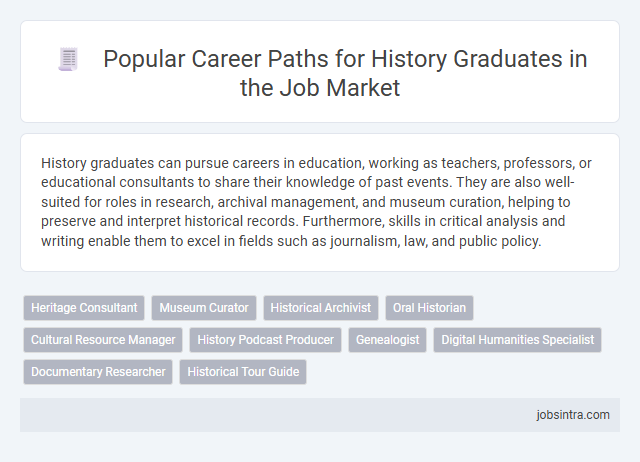 Popular Career Paths for History Graduates in the Job Market

History graduates can pursue careers in education, working as teachers, professors, or educational consultants to share their knowledge of past events. They are also well-suited for roles in research, archival management, and museum curation, helping to preserve and interpret historical records. Furthermore, skills in critical analysis and writing enable them to excel in fields such as journalism, law, and public policy.

Heritage Consultant
Museum Curator
Historical Archivist
Oral Historian
Cultural Resource Manager
History Podcast Producer
Genealogist
Digital Humanities Specialist
Documentary Researcher
Historical Tour Guide

jobsintra.com