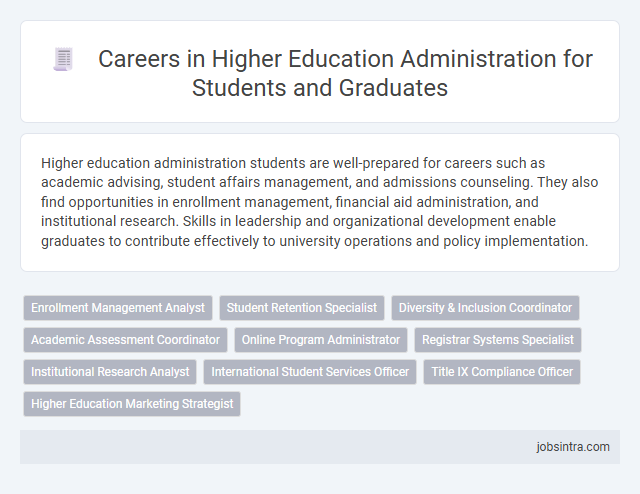 Careers in Higher Education Administration for Students and Graduates

Higher education administration students are well-prepared for careers such as academic advising, student affairs management, and admissions counseling. They also find opportunities in enrollment management, financial aid administration, and institutional research. Skills in leadership and organizational development enable graduates to contribute effectively to university operations and policy implementation.

Enrollment Management Analyst
Student Retention Specialist
Diversity & Inclusion Coordinator
Academic Assessment Coordinator
Online Program Administrator
Registrar Systems Specialist
Institutional Research Analyst
International Student Services Officer
Title IX Compliance Officer
Higher Education Marketing Strategist

jobsintra.com