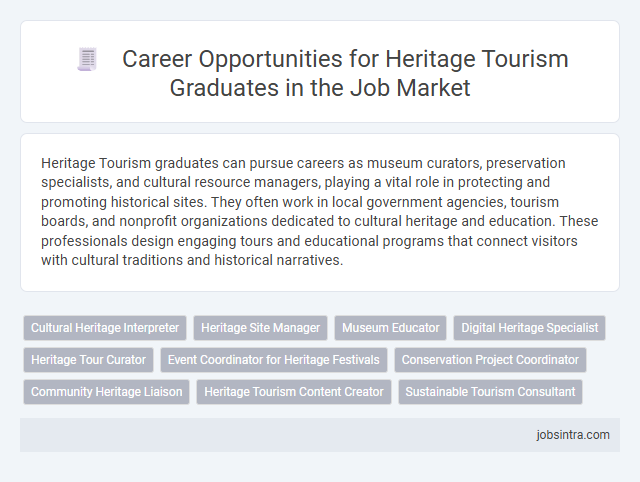 Career Opportunities for Heritage Tourism Graduates in the Job Market

Heritage Tourism graduates can pursue careers as museum curators, preservation specialists, and cultural resource managers, playing a vital role in protecting and promoting historical sites. They often work in local government agencies, tourism boards, and nonprofit organizations dedicated to cultural heritage and education. These professionals design engaging tours and educational programs that connect visitors with cultural traditions and historical narratives.

Cultural Heritage Interpreter
Heritage Site Manager
Museum Educator
Digital Heritage Specialist
Heritage Tour Curator
Event Coordinator for Heritage Festivals
Conservation Project Coordinator
Community Heritage Liaison
Heritage Tourism Content Creator
Sustainable Tourism Consultant

jobsintra.com