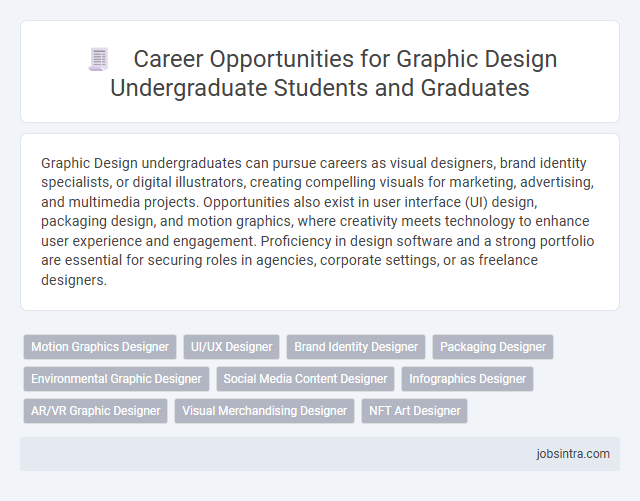 Career Opportunities for Graphic Design Undergraduate Students and Graduates

Graphic Design undergraduates can pursue careers as visual designers, brand identity specialists, or digital illustrators, creating compelling visuals for marketing, advertising, and multimedia projects. Opportunities also exist in user interface (UI) design, packaging design, and motion graphics, where creativity meets technology to enhance user experience and engagement. Proficiency in design software and a strong portfolio are essential for securing roles in agencies, corporate settings, or as freelance designers.

Motion Graphics Designer
UI/UX Designer
Brand Identity Designer
Packaging Designer
Environmental Graphic Designer
Social Media Content Designer
Infographics Designer
AR/VR Graphic Designer
Visual Merchandising Designer
NFT Art Designer

jobsintra.com