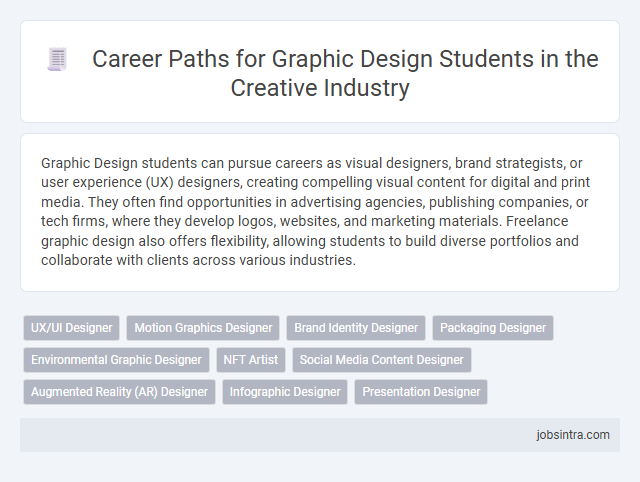 Career Paths for Graphic Design Students in the Creative Industry

Graphic Design students can pursue careers as visual designers, brand strategists, or user experience (UX) designers, creating compelling visual content for digital and print media. They often find opportunities in advertising agencies, publishing companies, or tech firms, where they develop logos, websites, and marketing materials. Freelance graphic design also offers flexibility, allowing students to build diverse portfolios and collaborate with clients across various industries.

UX/UI Designer
Motion Graphics Designer
Brand Identity Designer
Packaging Designer
Environmental Graphic Designer
NFT Artist
Social Media Content Designer
Augmented Reality (AR) Designer
Infographic Designer
Presentation Designer

jobsintra.com