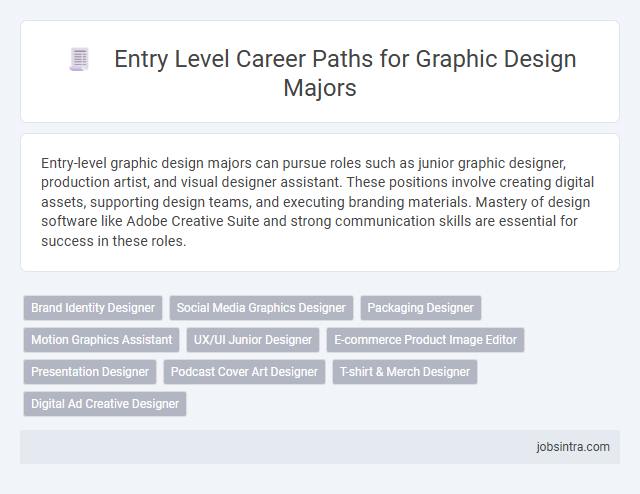 Entry Level Career Paths for Graphic Design Majors

Entry-level graphic design majors can pursue roles such as junior graphic designer, production artist, and visual designer assistant. These positions involve creating digital assets, supporting design teams, and executing branding materials. Mastery of design software like Adobe Creative Suite and strong communication skills are essential for success in these roles.

Brand Identity Designer
Social Media Graphics Designer
Packaging Designer
Motion Graphics Assistant
UX/UI Junior Designer
E-commerce Product Image Editor
Presentation Designer
Podcast Cover Art Designer
T-shirt & Merch Designer
Digital Ad Creative Designer

jobsintra.com