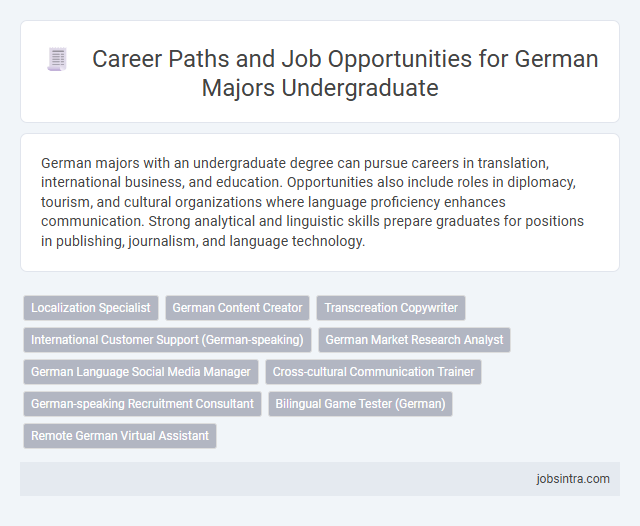 Career Paths and Job Opportunities for German Majors Undergraduate

German majors with an undergraduate degree can pursue careers in translation, international business, and education. Opportunities also include roles in diplomacy, tourism, and cultural organizations where language proficiency enhances communication. Strong analytical and linguistic skills prepare graduates for positions in publishing, journalism, and language technology.

Localization Specialist
German Content Creator
Transcreation Copywriter
International Customer Support (German-speaking)
German Market Research Analyst
German Language Social Media Manager
Cross-cultural Communication Trainer
German-speaking Recruitment Consultant
Bilingual Game Tester (German)
Remote German Virtual Assistant

jobsintra.com