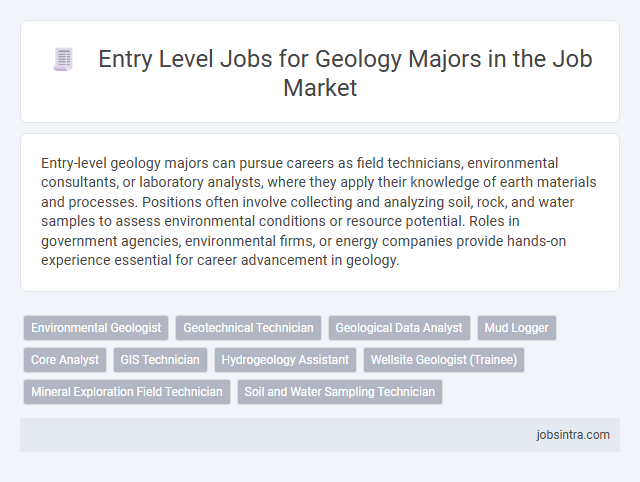 Entry Level Jobs for Geology Majors in the Job Market

Entry-level geology majors can pursue careers as field technicians, environmental consultants, or laboratory analysts, where they apply their knowledge of earth materials and processes. Positions often involve collecting and analyzing soil, rock, and water samples to assess environmental conditions or resource potential. Roles in government agencies, environmental firms, or energy companies provide hands-on experience essential for career advancement in geology.

Environmental Geologist
Geotechnical Technician
Geological Data Analyst
Mud Logger
Core Analyst
GIS Technician
Hydrogeology Assistant
Wellsite Geologist (Trainee)
Mineral Exploration Field Technician
Soil and Water Sampling Technician

jobsintra.com