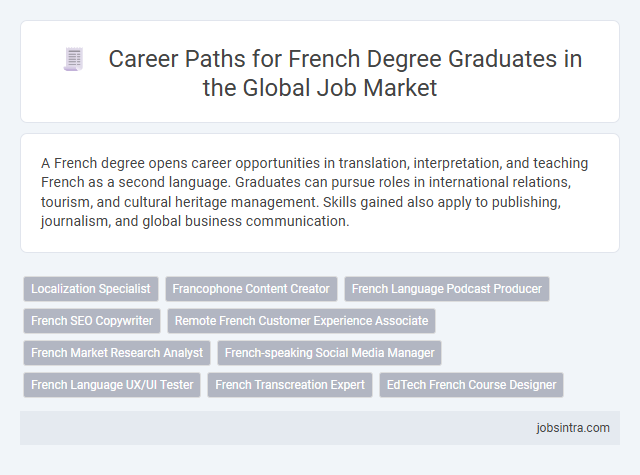 Career Paths for French Degree Graduates in the Global Job Market

A French degree opens career opportunities in translation, interpretation, and teaching French as a second language. Graduates can pursue roles in international relations, tourism, and cultural heritage management. Skills gained also apply to publishing, journalism, and global business communication.

Localization Specialist
Francophone Content Creator
French Language Podcast Producer
French SEO Copywriter
Remote French Customer Experience Associate
French Market Research Analyst
French-speaking Social Media Manager
French Language UX/UI Tester
French Transcreation Expert
EdTech French Course Designer

jobsintra.com