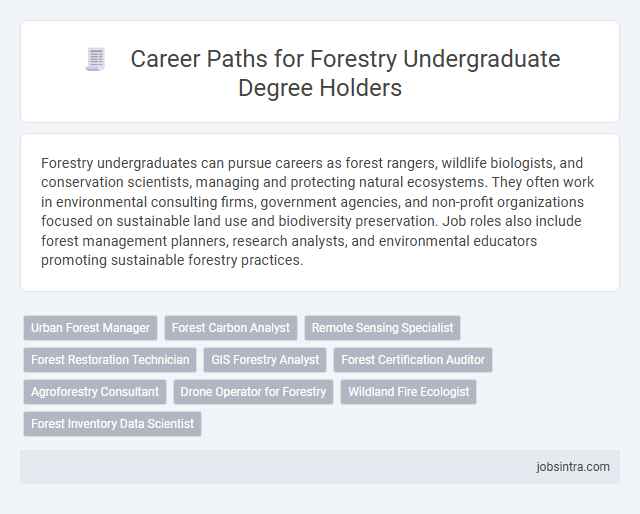 Career Paths for Forestry Undergraduate Degree Holders

Forestry undergraduates can pursue careers as forest rangers, wildlife biologists, and conservation scientists, managing and protecting natural ecosystems. They often work in environmental consulting firms, government agencies, and non-profit organizations focused on sustainable land use and biodiversity preservation. Job roles also include forest management planners, research analysts, and environmental educators promoting sustainable forestry practices.

Urban Forest Manager
Forest Carbon Analyst
Remote Sensing Specialist
Forest Restoration Technician
GIS Forestry Analyst
Forest Certification Auditor
Agroforestry Consultant
Drone Operator for Forestry
Wildland Fire Ecologist
Forest Inventory Data Scientist

jobsintra.com