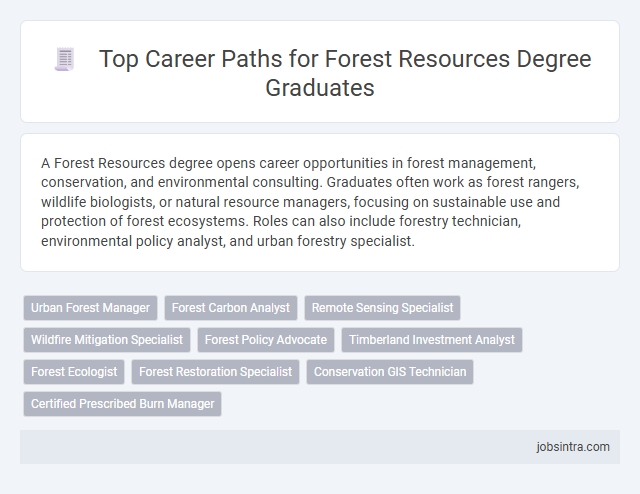 Top Career Paths for Forest Resources Degree Graduates

A Forest Resources degree opens career opportunities in forest management, conservation, and environmental consulting. Graduates often work as forest rangers, wildlife biologists, or natural resource managers, focusing on sustainable use and protection of forest ecosystems. Roles can also include forestry technician, environmental policy analyst, and urban forestry specialist.

Urban Forest Manager
Forest Carbon Analyst
Remote Sensing Specialist
Wildfire Mitigation Specialist
Forest Policy Advocate
Timberland Investment Analyst
Forest Ecologist
Forest Restoration Specialist
Conservation GIS Technician
Certified Prescribed Burn Manager

jobsintra.com