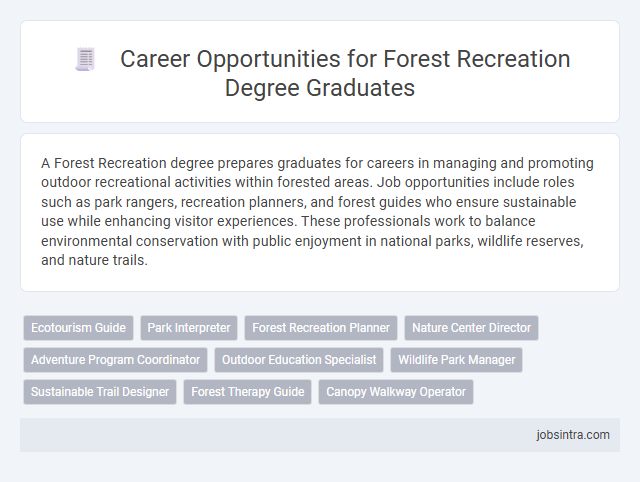 Career Opportunities for Forest Recreation Degree Graduates

A Forest Recreation degree prepares graduates for careers in managing and promoting outdoor recreational activities within forested areas. Job opportunities include roles such as park rangers, recreation planners, and forest guides who ensure sustainable use while enhancing visitor experiences. These professionals work to balance environmental conservation with public enjoyment in national parks, wildlife reserves, and nature trails.

Ecotourism Guide
Park Interpreter
Forest Recreation Planner
Nature Center Director
Adventure Program Coordinator
Outdoor Education Specialist
Wildlife Park Manager
Sustainable Trail Designer
Forest Therapy Guide
Canopy Walkway Operator

jobsintra.com