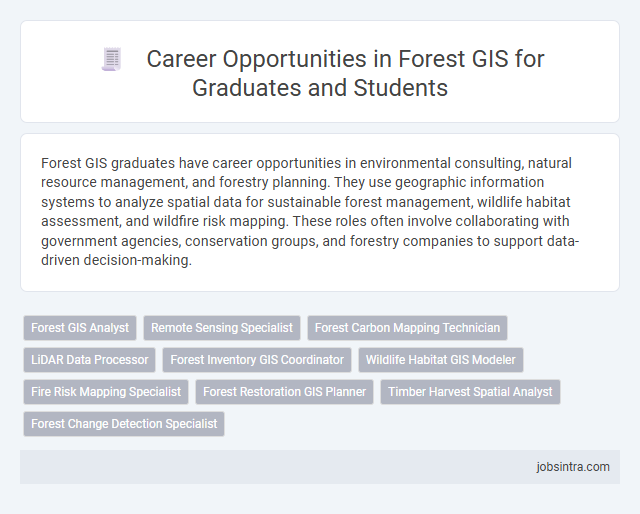 Career Opportunities in Forest GIS for Graduates and Students

Forest GIS graduates have career opportunities in environmental consulting, natural resource management, and forestry planning. They use geographic information systems to analyze spatial data for sustainable forest management, wildlife habitat assessment, and wildfire risk mapping. These roles often involve collaborating with government agencies, conservation groups, and forestry companies to support data-driven decision-making.

Forest GIS Analyst
Remote Sensing Specialist
Forest Carbon Mapping Technician
LiDAR Data Processor
Forest Inventory GIS Coordinator
Wildlife Habitat GIS Modeler
Fire Risk Mapping Specialist
Forest Restoration GIS Planner
Timber Harvest Spatial Analyst
Forest Change Detection Specialist

jobsintra.com