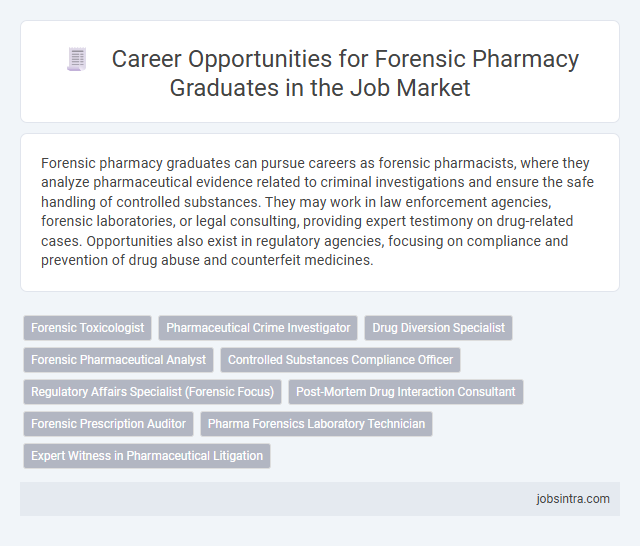 Career Opportunities for Forensic Pharmacy Graduates in the Job Market

Forensic pharmacy graduates can pursue careers as forensic pharmacists, where they analyze pharmaceutical evidence related to criminal investigations and ensure the safe handling of controlled substances. They may work in law enforcement agencies, forensic laboratories, or legal consulting, providing expert testimony on drug-related cases. Opportunities also exist in regulatory agencies, focusing on compliance and prevention of drug abuse and counterfeit medicines.

Forensic Toxicologist
Pharmaceutical Crime Investigator
Drug Diversion Specialist
Forensic Pharmaceutical Analyst
Controlled Substances Compliance Officer
Regulatory Affairs Specialist (Forensic Focus)
Post-Mortem Drug Interaction Consultant
Forensic Prescription Auditor
Pharma Forensics Laboratory Technician
Expert Witness in Pharmaceutical Litigation

jobsintra.com