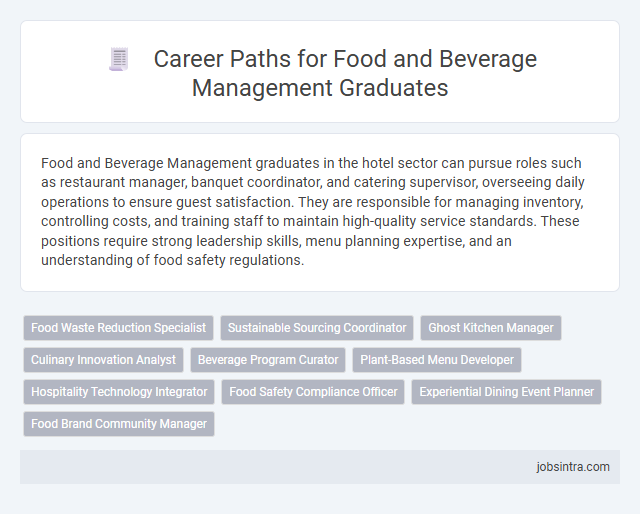 Career Paths for Food and Beverage Management Graduates

Food and Beverage Management graduates in the hotel sector can pursue roles such as restaurant manager, banquet coordinator, and catering supervisor, overseeing daily operations to ensure guest satisfaction. They are responsible for managing inventory, controlling costs, and training staff to maintain high-quality service standards. These positions require strong leadership skills, menu planning expertise, and an understanding of food safety regulations.

Food Waste Reduction Specialist
Sustainable Sourcing Coordinator
Ghost Kitchen Manager
Culinary Innovation Analyst
Beverage Program Curator
Plant-Based Menu Developer
Hospitality Technology Integrator
Food Safety Compliance Officer
Experiential Dining Event Planner
Food Brand Community Manager

jobsintra.com