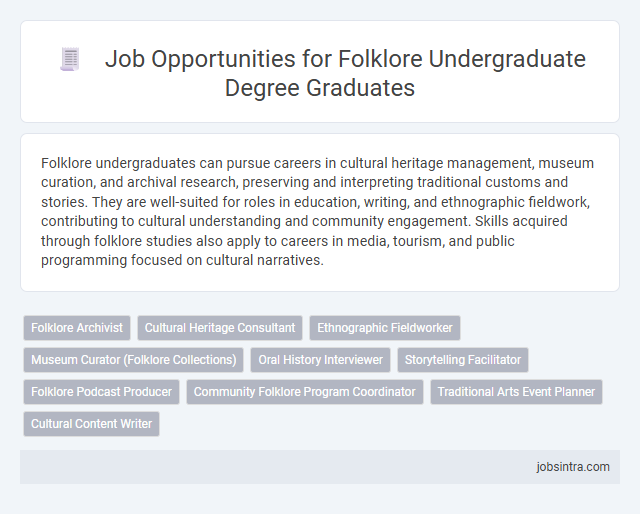 Job Opportunities for Folklore Undergraduate Degree Graduates

Folklore undergraduates can pursue careers in cultural heritage management, museum curation, and archival research, preserving and interpreting traditional customs and stories. They are well-suited for roles in education, writing, and ethnographic fieldwork, contributing to cultural understanding and community engagement. Skills acquired through folklore studies also apply to careers in media, tourism, and public programming focused on cultural narratives.

Folklore Archivist
Cultural Heritage Consultant
Ethnographic Fieldworker
Museum Curator (Folklore Collections)
Oral History Interviewer
Storytelling Facilitator
Folklore Podcast Producer
Community Folklore Program Coordinator
Traditional Arts Event Planner
Cultural Content Writer

jobsintra.com