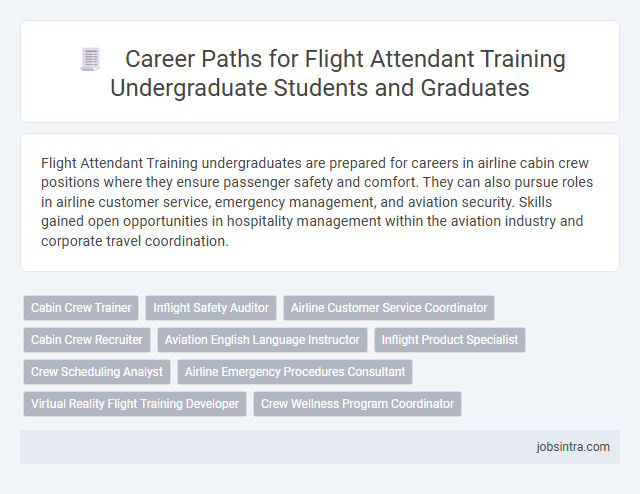 Career Paths for Flight Attendant Training Undergraduate Students and Graduates

Flight Attendant Training undergraduates are prepared for careers in airline cabin crew positions where they ensure passenger safety and comfort. They can also pursue roles in airline customer service, emergency management, and aviation security. Skills gained open opportunities in hospitality management within the aviation industry and corporate travel coordination.

Cabin Crew Trainer
Inflight Safety Auditor
Airline Customer Service Coordinator
Cabin Crew Recruiter
Aviation English Language Instructor
Inflight Product Specialist
Crew Scheduling Analyst
Airline Emergency Procedures Consultant
Virtual Reality Flight Training Developer
Crew Wellness Program Coordinator

jobsintra.com