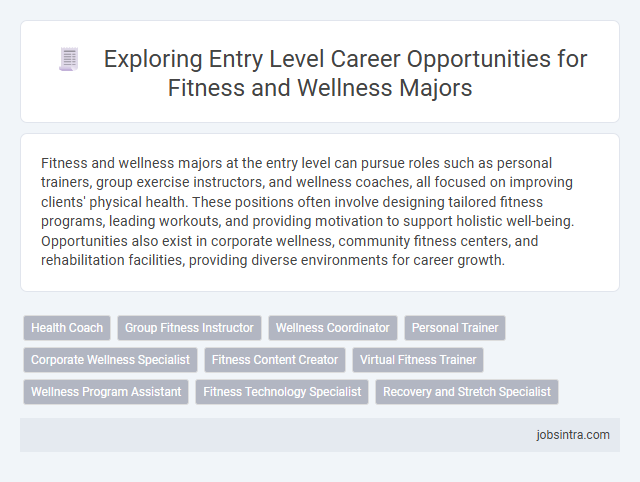 Exploring Entry Level Career Opportunities for Fitness and Wellness Majors

Fitness and wellness majors at the entry level can pursue roles such as personal trainers, group exercise instructors, and wellness coaches, all focused on improving clients' physical health. These positions often involve designing tailored fitness programs, leading workouts, and providing motivation to support holistic well-being. Opportunities also exist in corporate wellness, community fitness centers, and rehabilitation facilities, providing diverse environments for career growth.

Health Coach
Group Fitness Instructor
Wellness Coordinator
Personal Trainer
Corporate Wellness Specialist
Fitness Content Creator
Virtual Fitness Trainer
Wellness Program Assistant
Fitness Technology Specialist
Recovery and Stretch Specialist

jobsintra.com