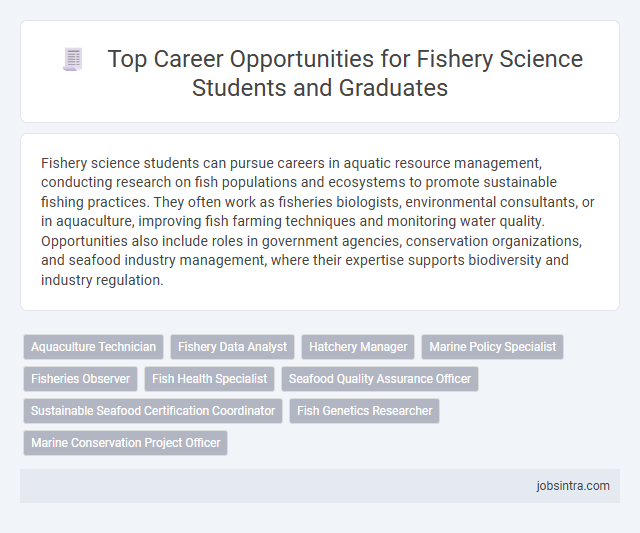 Top Career Opportunities for Fishery Science Students and Graduates

Fishery science students can pursue careers in aquatic resource management, conducting research on fish populations and ecosystems to promote sustainable fishing practices. They often work as fisheries biologists, environmental consultants, or in aquaculture, improving fish farming techniques and monitoring water quality. Opportunities also include roles in government agencies, conservation organizations, and seafood industry management, where their expertise supports biodiversity and industry regulation.

Aquaculture Technician
Fishery Data Analyst
Hatchery Manager
Marine Policy Specialist
Fisheries Observer
Fish Health Specialist
Seafood Quality Assurance Officer
Sustainable Seafood Certification Coordinator
Fish Genetics Researcher
Marine Conservation Project Officer

jobsintra.com