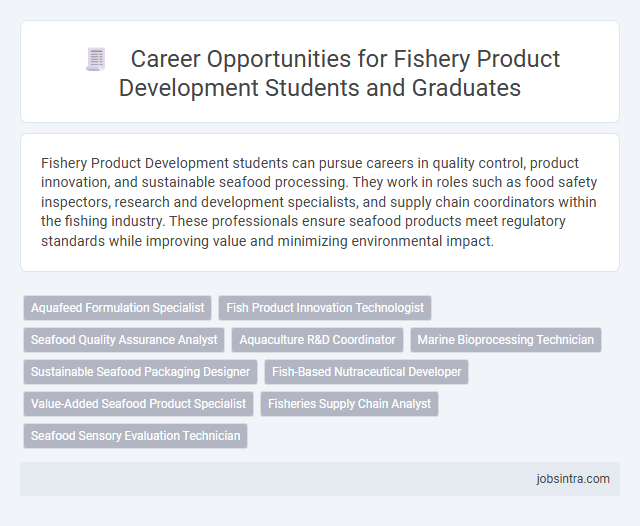 Career Opportunities for Fishery Product Development Students and Graduates

Fishery Product Development students can pursue careers in quality control, product innovation, and sustainable seafood processing. They work in roles such as food safety inspectors, research and development specialists, and supply chain coordinators within the fishing industry. These professionals ensure seafood products meet regulatory standards while improving value and minimizing environmental impact.

Aquafeed Formulation Specialist
Fish Product Innovation Technologist
Seafood Quality Assurance Analyst
Aquaculture R&D Coordinator
Marine Bioprocessing Technician
Sustainable Seafood Packaging Designer
Fish-Based Nutraceutical Developer
Value-Added Seafood Product Specialist
Fisheries Supply Chain Analyst
Seafood Sensory Evaluation Technician

jobsintra.com