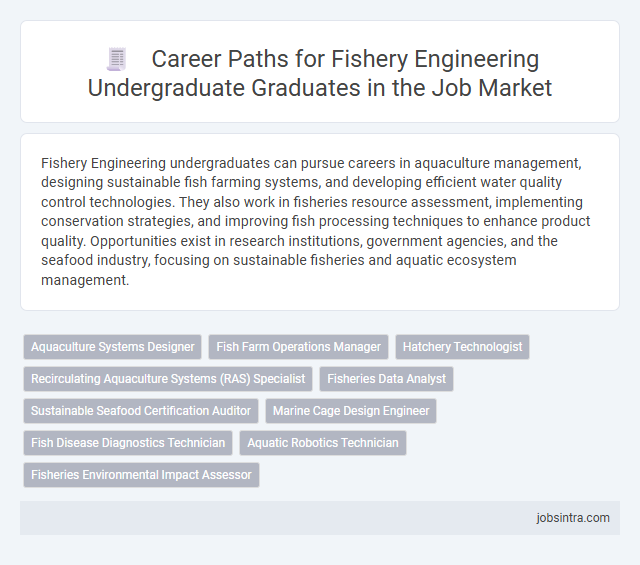 Career Paths for Fishery Engineering Undergraduate Graduates in the Job Market

Fishery Engineering undergraduates can pursue careers in aquaculture management, designing sustainable fish farming systems, and developing efficient water quality control technologies. They also work in fisheries resource assessment, implementing conservation strategies, and improving fish processing techniques to enhance product quality. Opportunities exist in research institutions, government agencies, and the seafood industry, focusing on sustainable fisheries and aquatic ecosystem management.

Aquaculture Systems Designer
Fish Farm Operations Manager
Hatchery Technologist
Recirculating Aquaculture Systems (RAS) Specialist
Fisheries Data Analyst
Sustainable Seafood Certification Auditor
Marine Cage Design Engineer
Fish Disease Diagnostics Technician
Aquatic Robotics Technician
Fisheries Environmental Impact Assessor

jobsintra.com