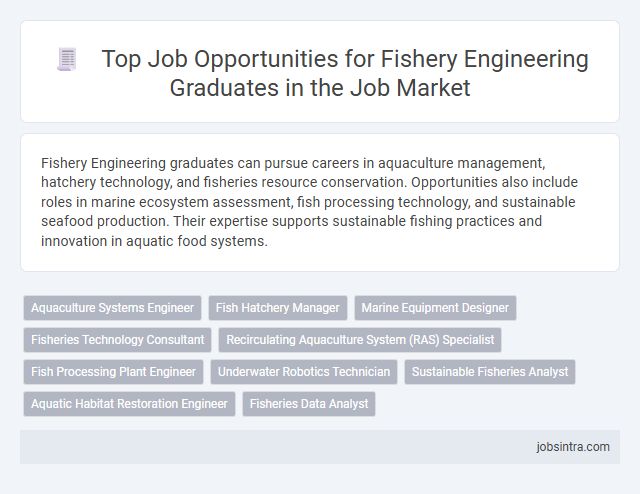 Top Job Opportunities for Fishery Engineering Graduates in the Job Market

Fishery Engineering graduates can pursue careers in aquaculture management, hatchery technology, and fisheries resource conservation. Opportunities also include roles in marine ecosystem assessment, fish processing technology, and sustainable seafood production. Their expertise supports sustainable fishing practices and innovation in aquatic food systems.

Aquaculture Systems Engineer
Fish Hatchery Manager
Marine Equipment Designer
Fisheries Technology Consultant
Recirculating Aquaculture System (RAS) Specialist
Fish Processing Plant Engineer
Underwater Robotics Technician
Sustainable Fisheries Analyst
Aquatic Habitat Restoration Engineer
Fisheries Data Analyst

jobsintra.com