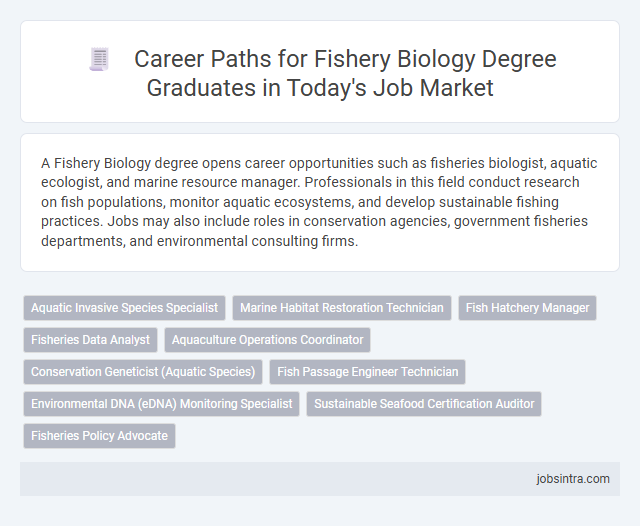 Career Paths for Fishery Biology Degree Graduates in Today's Job Market

A Fishery Biology degree opens career opportunities such as fisheries biologist, aquatic ecologist, and marine resource manager. Professionals in this field conduct research on fish populations, monitor aquatic ecosystems, and develop sustainable fishing practices. Jobs may also include roles in conservation agencies, government fisheries departments, and environmental consulting firms.

Aquatic Invasive Species Specialist
Marine Habitat Restoration Technician
Fish Hatchery Manager
Fisheries Data Analyst
Aquaculture Operations Coordinator
Conservation Geneticist (Aquatic Species)
Fish Passage Engineer Technician
Environmental DNA (eDNA) Monitoring Specialist
Sustainable Seafood Certification Auditor
Fisheries Policy Advocate

jobsintra.com