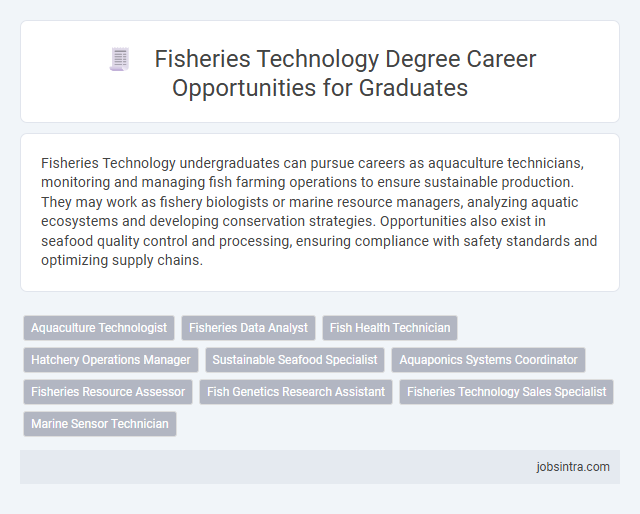 Fisheries Technology Degree Career Opportunities for Graduates

Fisheries Technology undergraduates can pursue careers as aquaculture technicians, monitoring and managing fish farming operations to ensure sustainable production. They may work as fishery biologists or marine resource managers, analyzing aquatic ecosystems and developing conservation strategies. Opportunities also exist in seafood quality control and processing, ensuring compliance with safety standards and optimizing supply chains.

Aquaculture Technologist
Fisheries Data Analyst
Fish Health Technician
Hatchery Operations Manager
Sustainable Seafood Specialist
Aquaponics Systems Coordinator
Fisheries Resource Assessor
Fish Genetics Research Assistant
Fisheries Technology Sales Specialist
Marine Sensor Technician

jobsintra.com