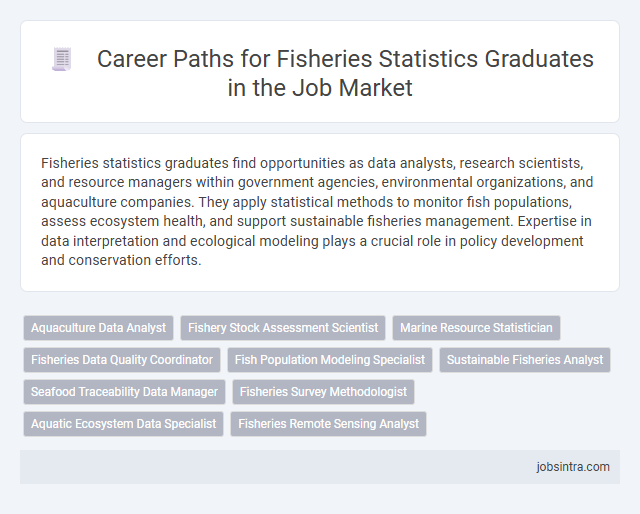 Career Paths for Fisheries Statistics Graduates in the Job Market

Fisheries statistics graduates find opportunities as data analysts, research scientists, and resource managers within government agencies, environmental organizations, and aquaculture companies. They apply statistical methods to monitor fish populations, assess ecosystem health, and support sustainable fisheries management. Expertise in data interpretation and ecological modeling plays a crucial role in policy development and conservation efforts.

Aquaculture Data Analyst
Fishery Stock Assessment Scientist
Marine Resource Statistician
Fisheries Data Quality Coordinator
Fish Population Modeling Specialist
Sustainable Fisheries Analyst
Seafood Traceability Data Manager
Fisheries Survey Methodologist
Aquatic Ecosystem Data Specialist
Fisheries Remote Sensing Analyst

jobsintra.com