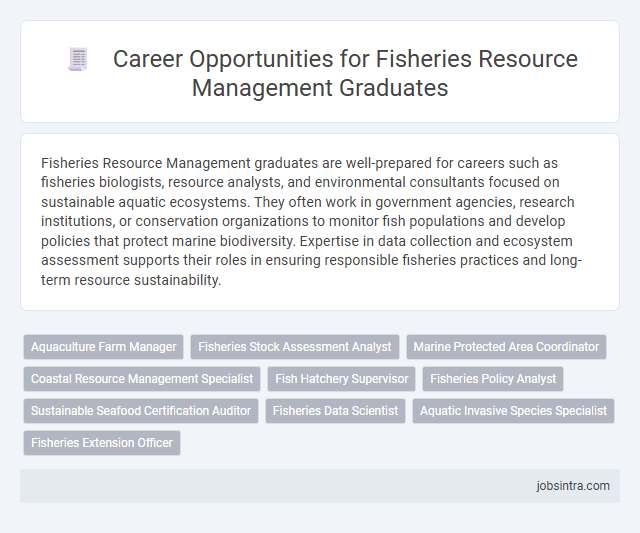 Career Opportunities for Fisheries Resource Management Graduates

Fisheries Resource Management graduates are well-prepared for careers such as fisheries biologists, resource analysts, and environmental consultants focused on sustainable aquatic ecosystems. They often work in government agencies, research institutions, or conservation organizations to monitor fish populations and develop policies that protect marine biodiversity. Expertise in data collection and ecosystem assessment supports their roles in ensuring responsible fisheries practices and long-term resource sustainability.

Aquaculture Farm Manager
Fisheries Stock Assessment Analyst
Marine Protected Area Coordinator
Coastal Resource Management Specialist
Fish Hatchery Supervisor
Fisheries Policy Analyst
Sustainable Seafood Certification Auditor
Fisheries Data Scientist
Aquatic Invasive Species Specialist
Fisheries Extension Officer

jobsintra.com