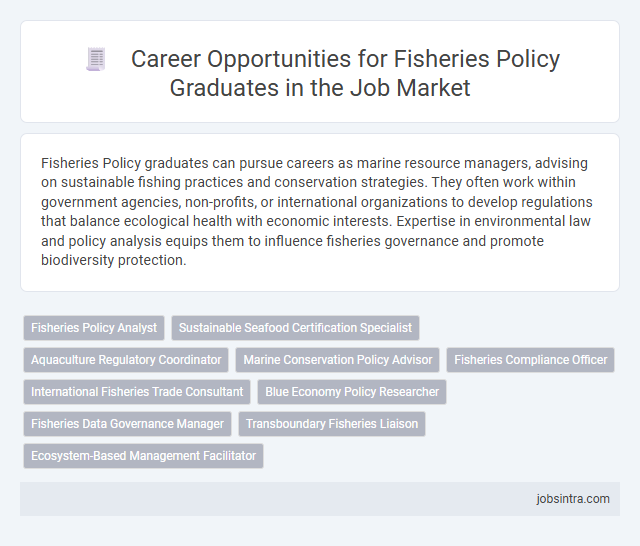 Career Opportunities for Fisheries Policy Graduates in the Job Market

Fisheries Policy graduates can pursue careers as marine resource managers, advising on sustainable fishing practices and conservation strategies. They often work within government agencies, non-profits, or international organizations to develop regulations that balance ecological health with economic interests. Expertise in environmental law and policy analysis equips them to influence fisheries governance and promote biodiversity protection.

Fisheries Policy Analyst

Sustainable Seafood Certification Specialist

Aquaculture Regulatory Coordinator

Marine Conservation Policy Advisor

Fisheries Compliance Officer

International Fisheries Trade Consultant

Blue Economy Policy Researcher

Fisheries Data Governance Manager

Transboundary Fisheries Liaison

Ecosystem-Based Management Facilitator

jobsintra.com