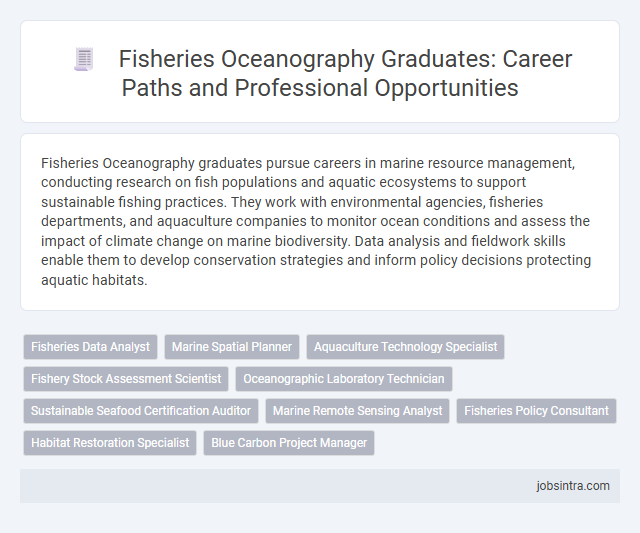 Fisheries Oceanography Graduates: Career Paths and Professional Opportunities

Fisheries Oceanography graduates pursue careers in marine resource management, conducting research on fish populations and aquatic ecosystems to support sustainable fishing practices. They work with environmental agencies, fisheries departments, and aquaculture companies to monitor ocean conditions and assess the impact of climate change on marine biodiversity. Data analysis and fieldwork skills enable them to develop conservation strategies and inform policy decisions protecting aquatic habitats.

Fisheries Data Analyst
Marine Spatial Planner
Aquaculture Technology Specialist
Fishery Stock Assessment Scientist
Oceanographic Laboratory Technician
Sustainable Seafood Certification Auditor
Marine Remote Sensing Analyst
Fisheries Policy Consultant
Habitat Restoration Specialist
Blue Carbon Project Manager

jobsintra.com