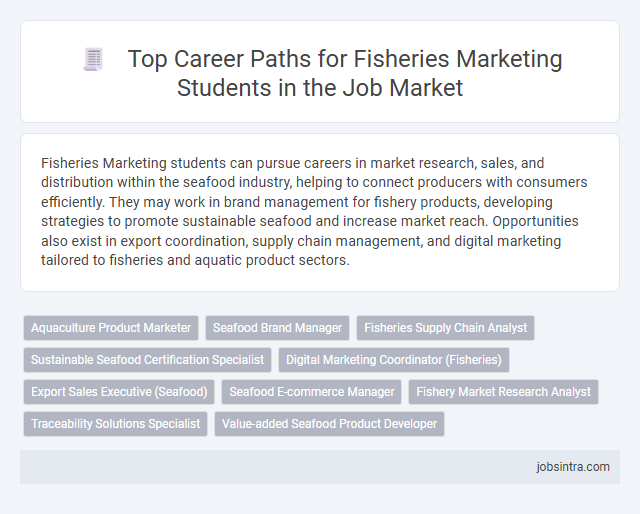 Top Career Paths for Fisheries Marketing Students in the Job Market

Fisheries Marketing students can pursue careers in market research, sales, and distribution within the seafood industry, helping to connect producers with consumers efficiently. They may work in brand management for fishery products, developing strategies to promote sustainable seafood and increase market reach. Opportunities also exist in export coordination, supply chain management, and digital marketing tailored to fisheries and aquatic product sectors.

Aquaculture Product Marketer
Seafood Brand Manager
Fisheries Supply Chain Analyst
Sustainable Seafood Certification Specialist
Digital Marketing Coordinator (Fisheries)
Export Sales Executive (Seafood)
Seafood E-commerce Manager
Fishery Market Research Analyst
Traceability Solutions Specialist
Value-added Seafood Product Developer

jobsintra.com