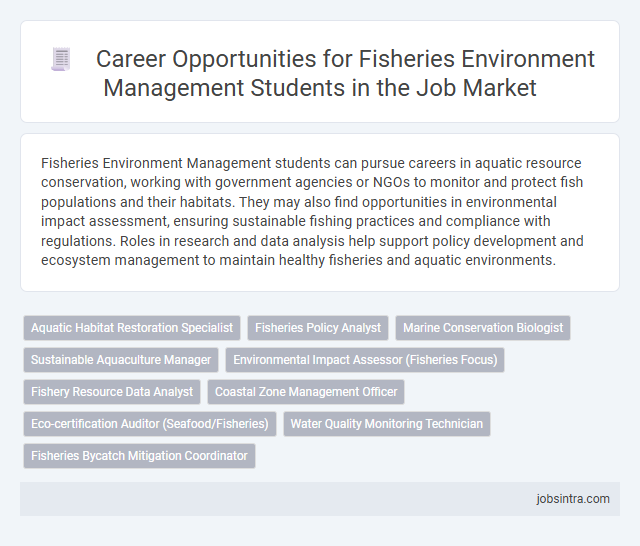 Career Opportunities for Fisheries Environment Management Students in the Job Market

Fisheries Environment Management students can pursue careers in aquatic resource conservation, working with government agencies or NGOs to monitor and protect fish populations and their habitats. They may also find opportunities in environmental impact assessment, ensuring sustainable fishing practices and compliance with regulations. Roles in research and data analysis help support policy development and ecosystem management to maintain healthy fisheries and aquatic environments.

Aquatic Habitat Restoration Specialist
Fisheries Policy Analyst
Marine Conservation Biologist
Sustainable Aquaculture Manager
Environmental Impact Assessor (Fisheries Focus)
Fishery Resource Data Analyst
Coastal Zone Management Officer
Eco-certification Auditor (Seafood/Fisheries)
Water Quality Monitoring Technician
Fisheries Bycatch Mitigation Coordinator

jobsintra.com