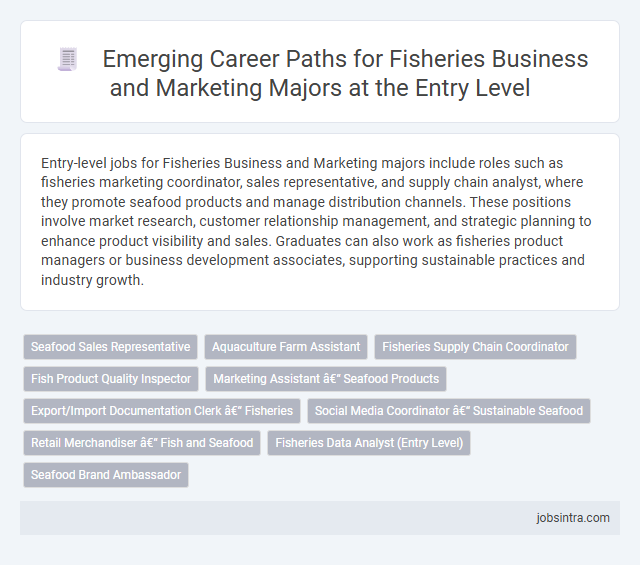 Emerging Career Paths for Fisheries Business and Marketing Majors at the Entry Level

Entry-level jobs for Fisheries Business and Marketing majors include roles such as fisheries marketing coordinator, sales representative, and supply chain analyst, where they promote seafood products and manage distribution channels. These positions involve market research, customer relationship management, and strategic planning to enhance product visibility and sales. Graduates can also work as fisheries product managers or business development associates, supporting sustainable practices and industry growth.

Seafood Sales Representative

Aquaculture Farm Assistant

Fisheries Supply Chain Coordinator

Fish Product Quality Inspector

Marketing Assistant â€" Seafood Products

Export/Import Documentation Clerk â€" Fisheries

Social Media Coordinator â€" Sustainable Seafood

Retail Merchandiser â€" Fish and Seafood

Fisheries Data Analyst (Entry Level)

Seafood Brand Ambassador

jobsintra.com