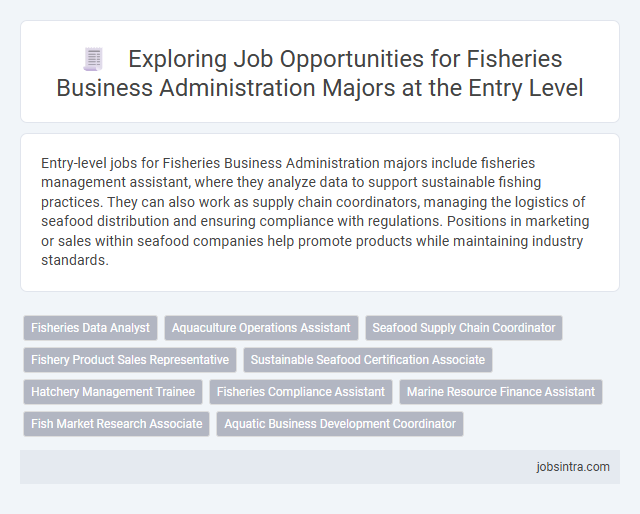 Exploring Job Opportunities for Fisheries Business Administration Majors at the Entry Level

Entry-level jobs for Fisheries Business Administration majors include fisheries management assistant, where they analyze data to support sustainable fishing practices. They can also work as supply chain coordinators, managing the logistics of seafood distribution and ensuring compliance with regulations. Positions in marketing or sales within seafood companies help promote products while maintaining industry standards.

Fisheries Data Analyst
Aquaculture Operations Assistant
Seafood Supply Chain Coordinator
Fishery Product Sales Representative
Sustainable Seafood Certification Associate
Hatchery Management Trainee
Fisheries Compliance Assistant
Marine Resource Finance Assistant
Fish Market Research Associate
Aquatic Business Development Coordinator

jobsintra.com