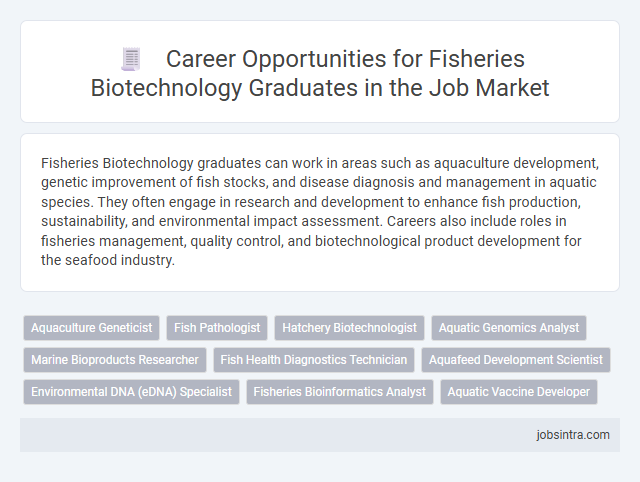 Career Opportunities for Fisheries Biotechnology Graduates in the Job Market

Fisheries Biotechnology graduates can work in areas such as aquaculture development, genetic improvement of fish stocks, and disease diagnosis and management in aquatic species. They often engage in research and development to enhance fish production, sustainability, and environmental impact assessment. Careers also include roles in fisheries management, quality control, and biotechnological product development for the seafood industry.

Aquaculture Geneticist
Fish Pathologist
Hatchery Biotechnologist
Aquatic Genomics Analyst
Marine Bioproducts Researcher
Fish Health Diagnostics Technician
Aquafeed Development Scientist
Environmental DNA (eDNA) Specialist
Fisheries Bioinformatics Analyst
Aquatic Vaccine Developer

jobsintra.com