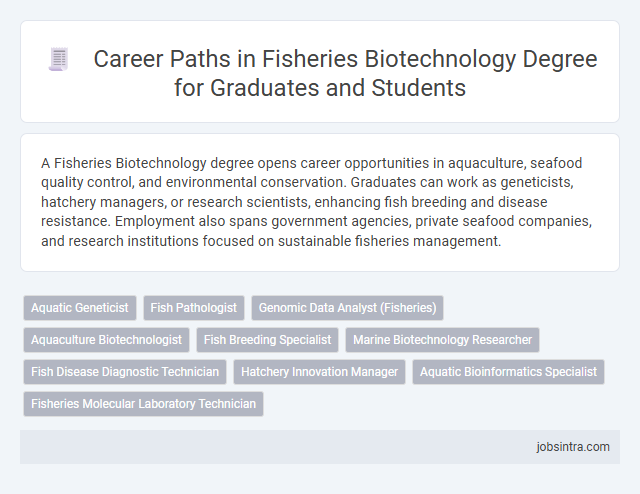 Career Paths in Fisheries Biotechnology Degree for Graduates and Students

A Fisheries Biotechnology degree opens career opportunities in aquaculture, seafood quality control, and environmental conservation. Graduates can work as geneticists, hatchery managers, or research scientists, enhancing fish breeding and disease resistance. Employment also spans government agencies, private seafood companies, and research institutions focused on sustainable fisheries management.

Aquatic Geneticist
Fish Pathologist
Genomic Data Analyst (Fisheries)
Aquaculture Biotechnologist
Fish Breeding Specialist
Marine Biotechnology Researcher
Fish Disease Diagnostic Technician
Hatchery Innovation Manager
Aquatic Bioinformatics Specialist
Fisheries Molecular Laboratory Technician

jobsintra.com