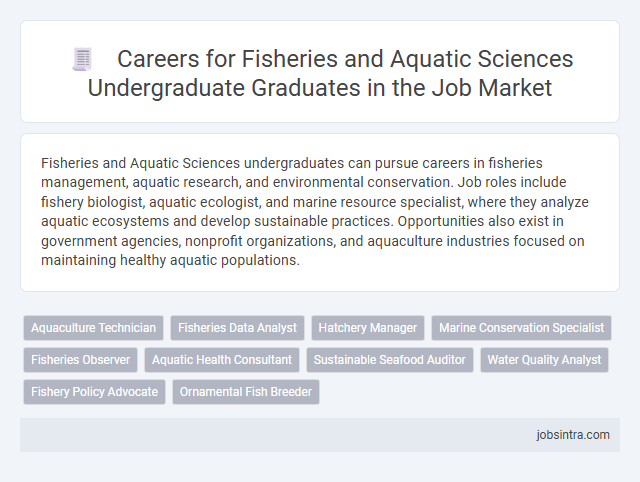 Careers for Fisheries and Aquatic Sciences Undergraduate Graduates in the Job Market

Fisheries and Aquatic Sciences undergraduates can pursue careers in fisheries management, aquatic research, and environmental conservation. Job roles include fishery biologist, aquatic ecologist, and marine resource specialist, where they analyze aquatic ecosystems and develop sustainable practices. Opportunities also exist in government agencies, nonprofit organizations, and aquaculture industries focused on maintaining healthy aquatic populations.

Aquaculture Technician
Fisheries Data Analyst
Hatchery Manager
Marine Conservation Specialist
Fisheries Observer
Aquatic Health Consultant
Sustainable Seafood Auditor
Water Quality Analyst
Fishery Policy Advocate
Ornamental Fish Breeder

jobsintra.com