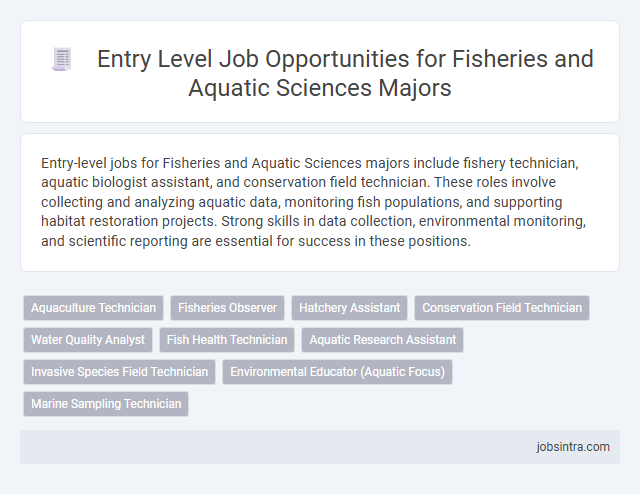 Entry Level Job Opportunities for Fisheries and Aquatic Sciences Majors

Entry-level jobs for Fisheries and Aquatic Sciences majors include fishery technician, aquatic biologist assistant, and conservation field technician. These roles involve collecting and analyzing aquatic data, monitoring fish populations, and supporting habitat restoration projects. Strong skills in data collection, environmental monitoring, and scientific reporting are essential for success in these positions.

Aquaculture Technician
Fisheries Observer
Hatchery Assistant
Conservation Field Technician
Water Quality Analyst
Fish Health Technician
Aquatic Research Assistant
Invasive Species Field Technician
Environmental Educator (Aquatic Focus)
Marine Sampling Technician

jobsintra.com