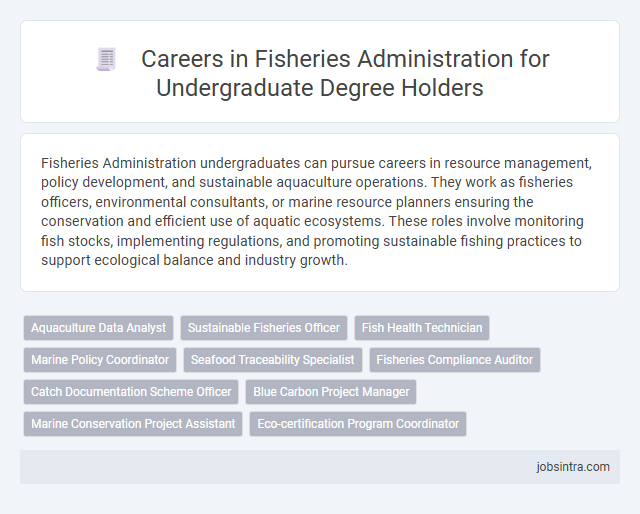 Careers in Fisheries Administration for Undergraduate Degree Holders

Fisheries Administration undergraduates can pursue careers in resource management, policy development, and sustainable aquaculture operations. They work as fisheries officers, environmental consultants, or marine resource planners ensuring the conservation and efficient use of aquatic ecosystems. These roles involve monitoring fish stocks, implementing regulations, and promoting sustainable fishing practices to support ecological balance and industry growth.

Aquaculture Data Analyst
Sustainable Fisheries Officer
Fish Health Technician
Marine Policy Coordinator
Seafood Traceability Specialist
Fisheries Compliance Auditor
Catch Documentation Scheme Officer
Blue Carbon Project Manager
Marine Conservation Project Assistant
Eco-certification Program Coordinator

jobsintra.com