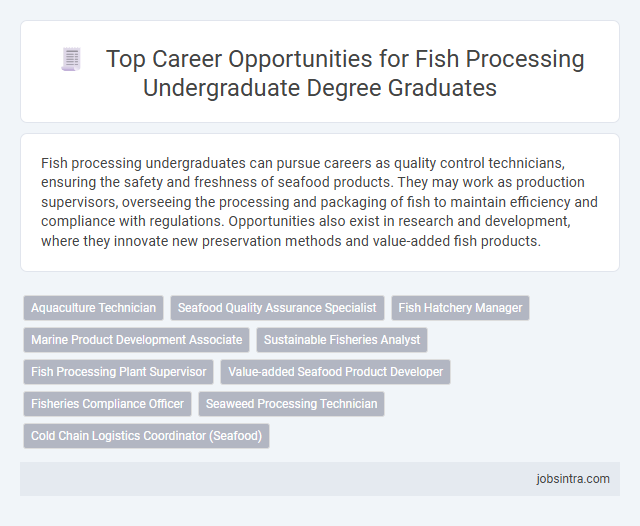 Top Career Opportunities for Fish Processing Undergraduate Degree Graduates

Fish processing undergraduates can pursue careers as quality control technicians, ensuring the safety and freshness of seafood products. They may work as production supervisors, overseeing the processing and packaging of fish to maintain efficiency and compliance with regulations. Opportunities also exist in research and development, where they innovate new preservation methods and value-added fish products.

Aquaculture Technician
Seafood Quality Assurance Specialist
Fish Hatchery Manager
Marine Product Development Associate
Sustainable Fisheries Analyst
Fish Processing Plant Supervisor
Value-added Seafood Product Developer
Fisheries Compliance Officer
Seaweed Processing Technician
Cold Chain Logistics Coordinator (Seafood)

jobsintra.com