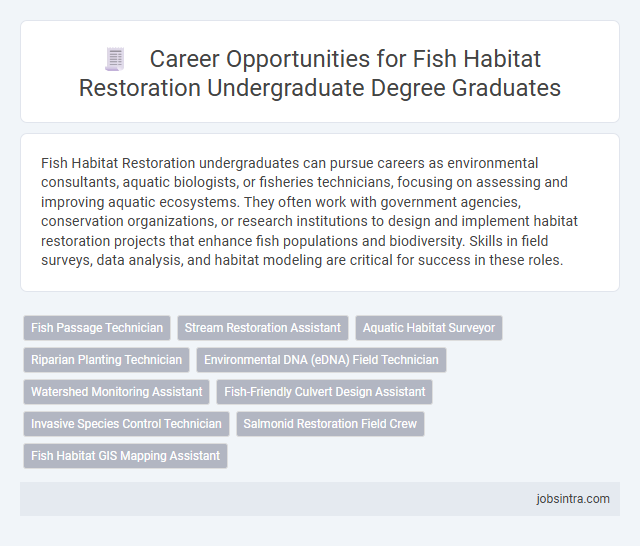 Career Opportunities for Fish Habitat Restoration Undergraduate Degree Graduates

Fish Habitat Restoration undergraduates can pursue careers as environmental consultants, aquatic biologists, or fisheries technicians, focusing on assessing and improving aquatic ecosystems. They often work with government agencies, conservation organizations, or research institutions to design and implement habitat restoration projects that enhance fish populations and biodiversity. Skills in field surveys, data analysis, and habitat modeling are critical for success in these roles.

Fish Passage Technician

Stream Restoration Assistant

Aquatic Habitat Surveyor

Riparian Planting Technician

Environmental DNA (eDNA) Field Technician

Watershed Monitoring Assistant

Fish-Friendly Culvert Design Assistant

Invasive Species Control Technician

Salmonid Restoration Field Crew

Fish Habitat GIS Mapping Assistant

jobsintra.com