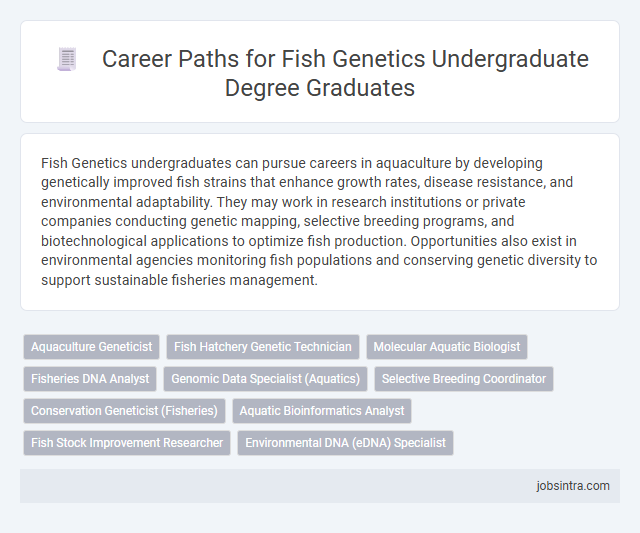 Career Paths for Fish Genetics Undergraduate Degree Graduates

Fish Genetics undergraduates can pursue careers in aquaculture by developing genetically improved fish strains that enhance growth rates, disease resistance, and environmental adaptability. They may work in research institutions or private companies conducting genetic mapping, selective breeding programs, and biotechnological applications to optimize fish production. Opportunities also exist in environmental agencies monitoring fish populations and conserving genetic diversity to support sustainable fisheries management.

Aquaculture Geneticist
Fish Hatchery Genetic Technician
Molecular Aquatic Biologist
Fisheries DNA Analyst
Genomic Data Specialist (Aquatics)
Selective Breeding Coordinator
Conservation Geneticist (Fisheries)
Aquatic Bioinformatics Analyst
Fish Stock Improvement Researcher
Environmental DNA (eDNA) Specialist

jobsintra.com