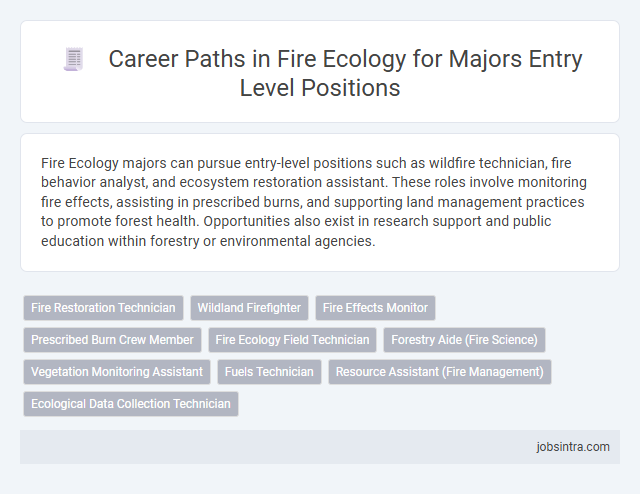 Career Paths in Fire Ecology for Majors Entry Level Positions

Fire Ecology majors can pursue entry-level positions such as wildfire technician, fire behavior analyst, and ecosystem restoration assistant. These roles involve monitoring fire effects, assisting in prescribed burns, and supporting land management practices to promote forest health. Opportunities also exist in research support and public education within forestry or environmental agencies.

Fire Restoration Technician
Wildland Firefighter
Fire Effects Monitor
Prescribed Burn Crew Member
Fire Ecology Field Technician
Forestry Aide (Fire Science)
Vegetation Monitoring Assistant
Fuels Technician
Resource Assistant (Fire Management)
Ecological Data Collection Technician

jobsintra.com