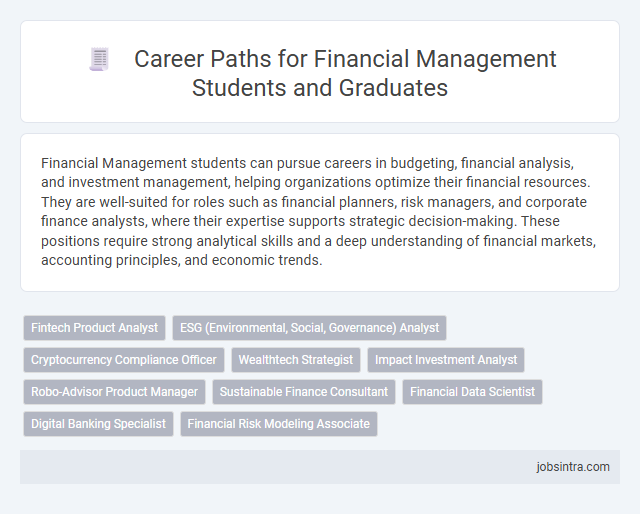 Career Paths for Financial Management Students and Graduates

Financial Management students can pursue careers in budgeting, financial analysis, and investment management, helping organizations optimize their financial resources. They are well-suited for roles such as financial planners, risk managers, and corporate finance analysts, where their expertise supports strategic decision-making. These positions require strong analytical skills and a deep understanding of financial markets, accounting principles, and economic trends.

Fintech Product Analyst
ESG (Environmental, Social, Governance) Analyst
Cryptocurrency Compliance Officer
Wealthtech Strategist
Impact Investment Analyst
Robo-Advisor Product Manager
Sustainable Finance Consultant
Financial Data Scientist
Digital Banking Specialist
Financial Risk Modeling Associate

jobsintra.com