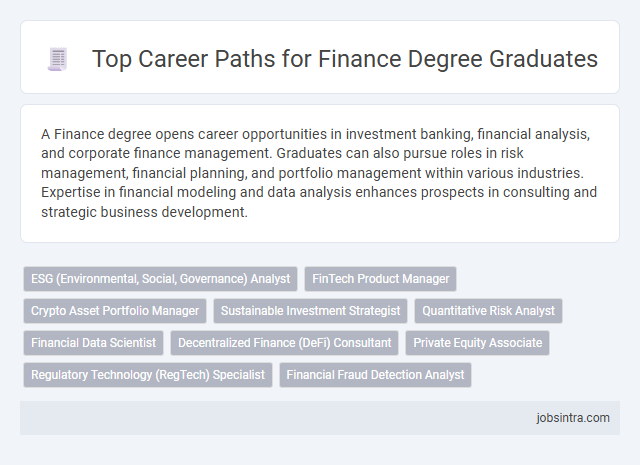 Top Career Paths for Finance Degree Graduates

A Finance degree opens career opportunities in investment banking, financial analysis, and corporate finance management. Graduates can also pursue roles in risk management, financial planning, and portfolio management within various industries. Expertise in financial modeling and data analysis enhances prospects in consulting and strategic business development.

ESG (Environmental, Social, Governance) Analyst
FinTech Product Manager
Crypto Asset Portfolio Manager
Sustainable Investment Strategist
Quantitative Risk Analyst
Financial Data Scientist
Decentralized Finance (DeFi) Consultant
Private Equity Associate
Regulatory Technology (RegTech) Specialist
Financial Fraud Detection Analyst

jobsintra.com