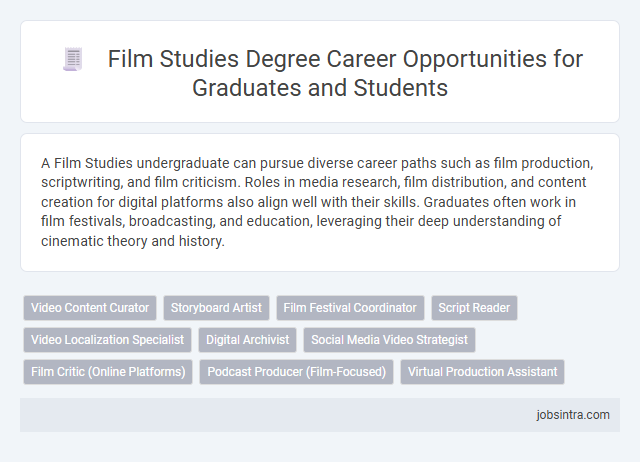 Film Studies Degree Career Opportunities for Graduates and Students

A Film Studies undergraduate can pursue diverse career paths such as film production, scriptwriting, and film criticism. Roles in media research, film distribution, and content creation for digital platforms also align well with their skills. Graduates often work in film festivals, broadcasting, and education, leveraging their deep understanding of cinematic theory and history.

Video Content Curator
Storyboard Artist
Film Festival Coordinator
Script Reader
Video Localization Specialist
Digital Archivist
Social Media Video Strategist
Film Critic (Online Platforms)
Podcast Producer (Film-Focused)
Virtual Production Assistant

jobsintra.com