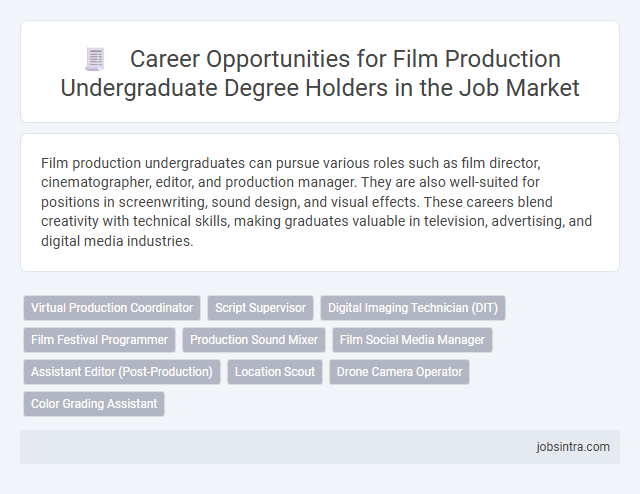 Career Opportunities for Film Production Undergraduate Degree Holders in the Job Market

Film production undergraduates can pursue various roles such as film director, cinematographer, editor, and production manager. They are also well-suited for positions in screenwriting, sound design, and visual effects. These careers blend creativity with technical skills, making graduates valuable in television, advertising, and digital media industries.

Virtual Production Coordinator
Script Supervisor
Digital Imaging Technician (DIT)
Film Festival Programmer
Production Sound Mixer
Film Social Media Manager
Assistant Editor (Post-Production)
Location Scout
Drone Camera Operator
Color Grading Assistant

jobsintra.com