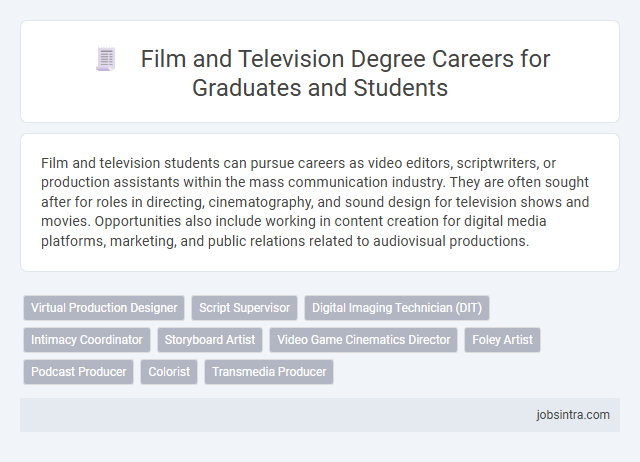 Film and Television Degree Careers for Graduates and Students

Film and television students can pursue careers as video editors, scriptwriters, or production assistants within the mass communication industry. They are often sought after for roles in directing, cinematography, and sound design for television shows and movies. Opportunities also include working in content creation for digital media platforms, marketing, and public relations related to audiovisual productions.

Virtual Production Designer
Script Supervisor
Digital Imaging Technician (DIT)
Intimacy Coordinator
Storyboard Artist
Video Game Cinematics Director
Foley Artist
Podcast Producer
Colorist
Transmedia Producer

jobsintra.com