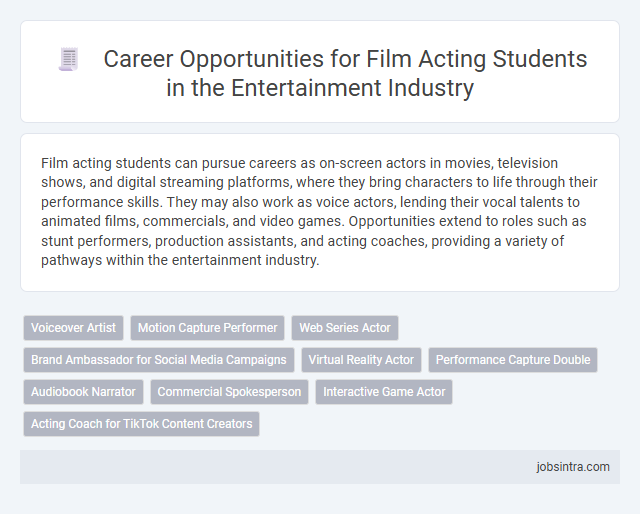 Career Opportunities for Film Acting Students in the Entertainment Industry

Film acting students can pursue careers as on-screen actors in movies, television shows, and digital streaming platforms, where they bring characters to life through their performance skills. They may also work as voice actors, lending their vocal talents to animated films, commercials, and video games. Opportunities extend to roles such as stunt performers, production assistants, and acting coaches, providing a variety of pathways within the entertainment industry.

Voiceover Artist
Motion Capture Performer
Web Series Actor
Brand Ambassador for Social Media Campaigns
Virtual Reality Actor
Performance Capture Double
Audiobook Narrator
Commercial Spokesperson
Interactive Game Actor
Acting Coach for TikTok Content Creators

jobsintra.com